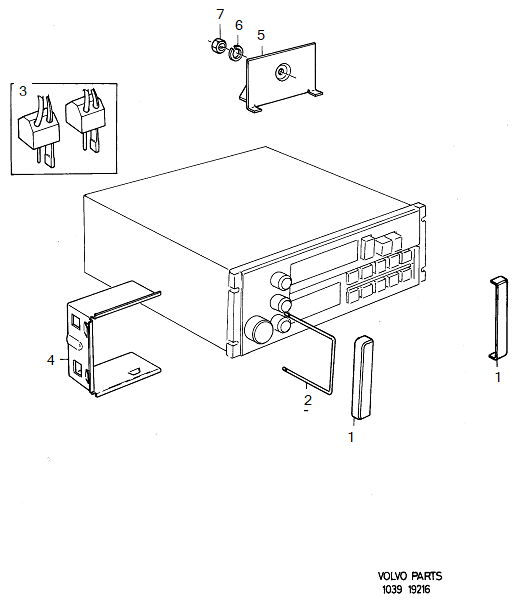 7
6
5
3
4
2
1
1
VOLVO PARTS
1039 19216