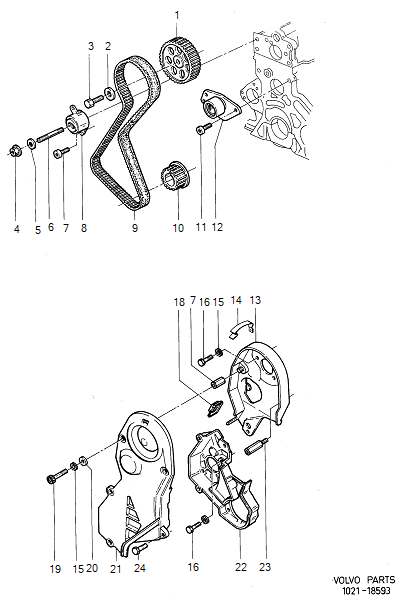 1
3 2
4 5 6 7 8 9 10 11 12

18 7 16 15 14 13

19 15 20 21 24 16 22 23

VOLVO PARTS
1021-18593