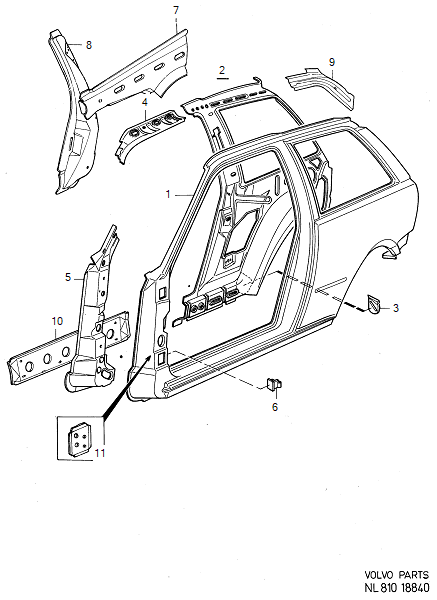 7
8
2
9
4
1
5
3
10
6
11

VOLVO PARTS
NL 810 18840