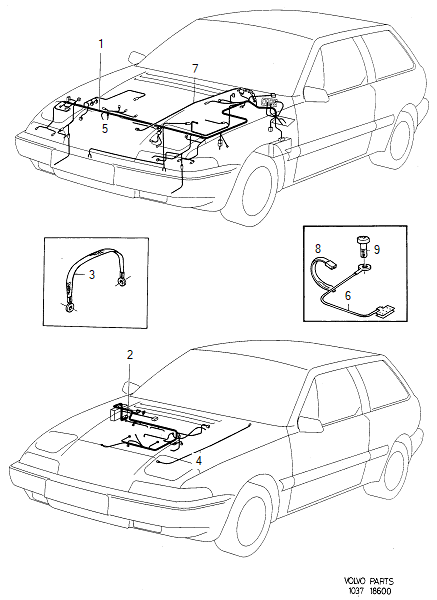 1
7
5
3
8
9
6
2
4
VOLVO PARTS
1037 18600