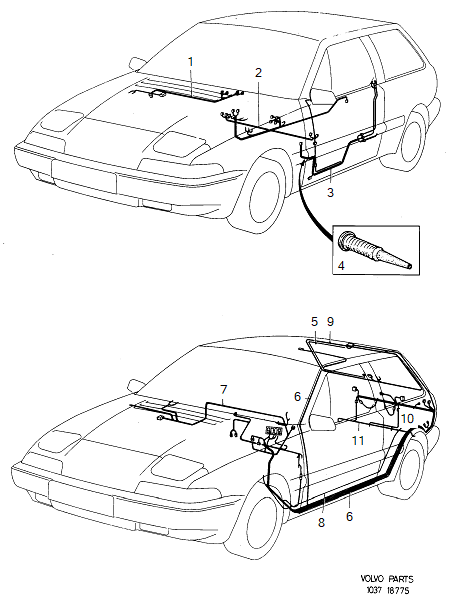 1
2
3
4

5 9
7
6
10
11
8
6

VOLVO PARTS
1037 18775