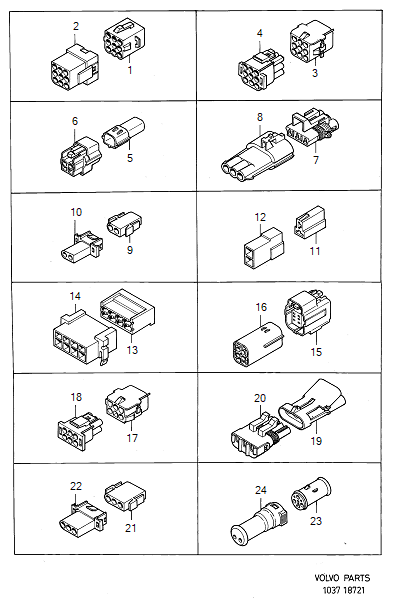 2
1
4
3
6
5
8
7
10
9
12
11
14
13
16
15
18
17
20
19
22
21
24
23

VOLVO PARTS
1037 18721