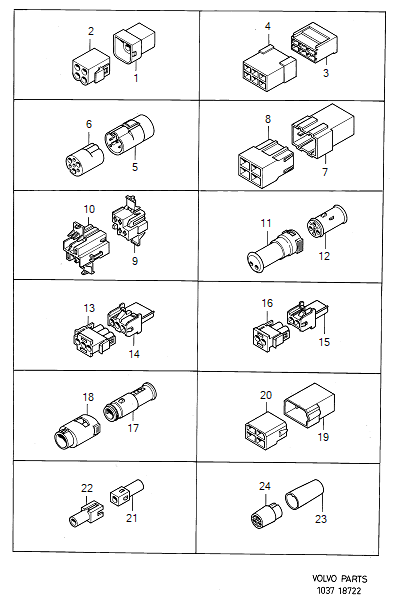 2
1
4
3
6
5
8
7
10
9
11
12
13
14
16
15
18
17
20
19
22
21
24
23

VOLVO PARTS
1037 18722