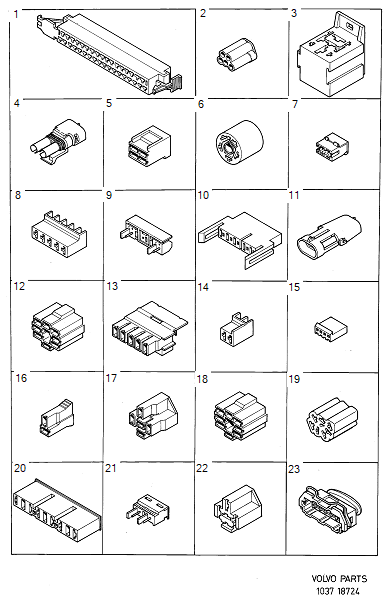 1
2
3
4
5
6
7
8
9
10
11
12
13
14
15
16
17
18
19
20
21
22
23

VOLVO PARTS
1037 18724