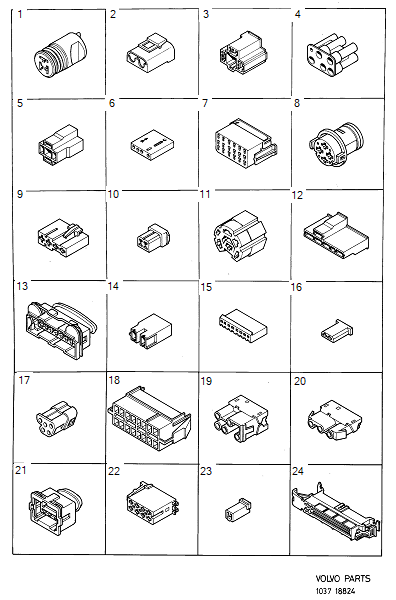 1
2
3
4
5
6
7
8
9
10
11
12
13
14
15
16
17
18
19
20
21
22
23
24

VOLVO PARTS
1037 18824