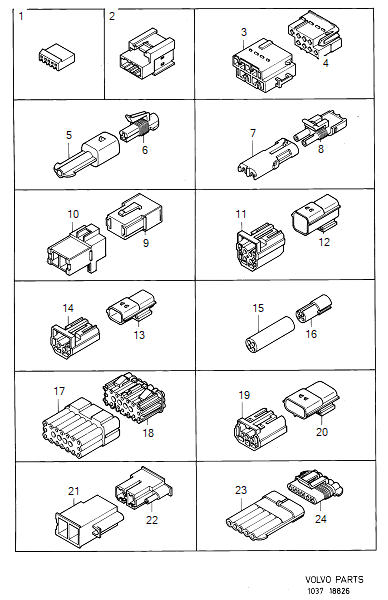 1
2
3
4
5
6
7
8
10
9
11
12
14
13
15
16
17
18
19
20
21
22
23
24

VOLVO PARTS
1037 18826