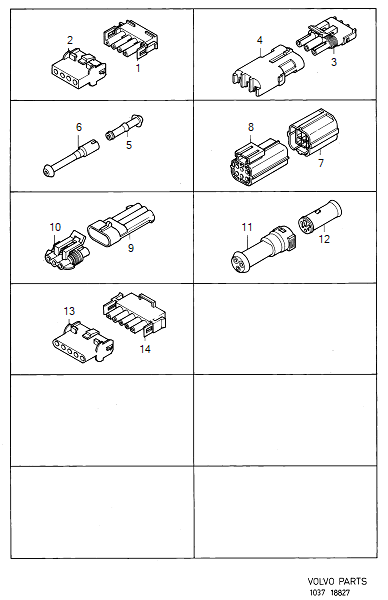 2
1

4
3

6
5

8
7

10
9

11
12

13
14

VOLVO PARTS
1037 18827