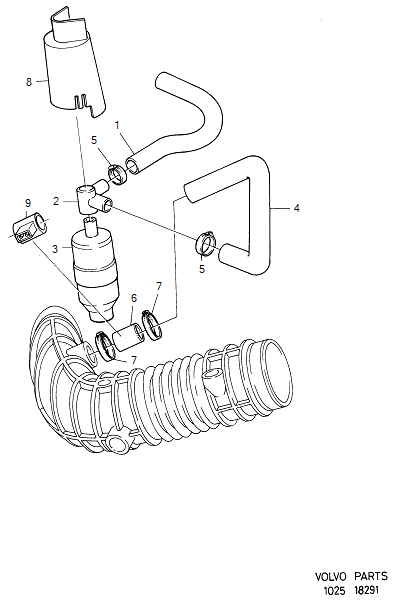 8

1

5

2

9

4

3

5

6

7

7

VOLVO PARTS
1025 18291