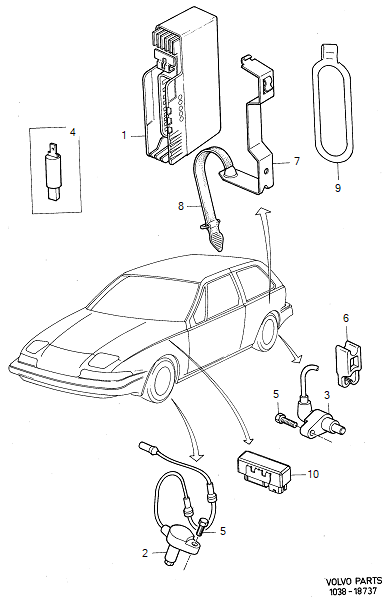 4
1
7
9
8
6
5
3
10
5
2
VOLVO PARTS
1038-18737