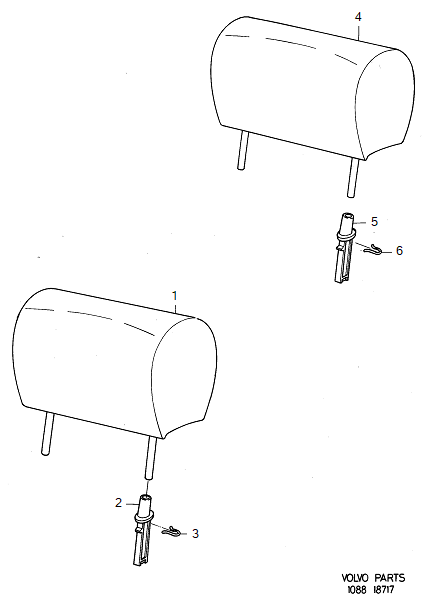 4

5

6

1

2

3

VOLVO PARTS
1088 18717