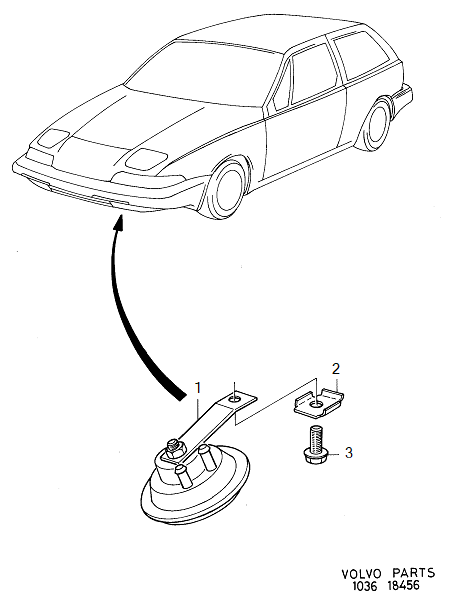 1
2
3
VOLVO PARTS
1036 18456