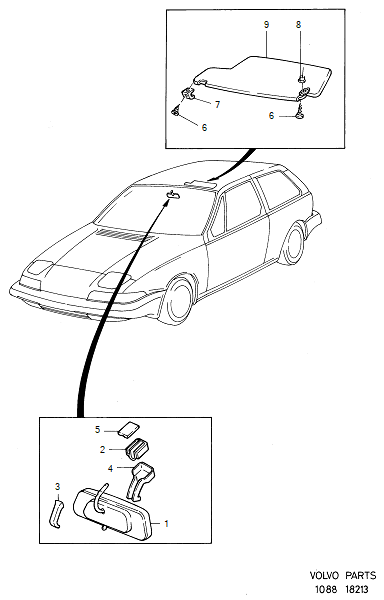 9
8
7
6
6
5
2
4
3
1
VOLVO PARTS
1088 18213