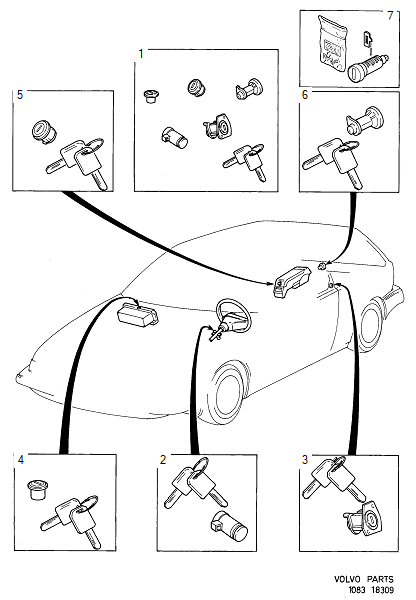 7

1

5

6

4

2

3

VOLVO PARTS
1083 18309