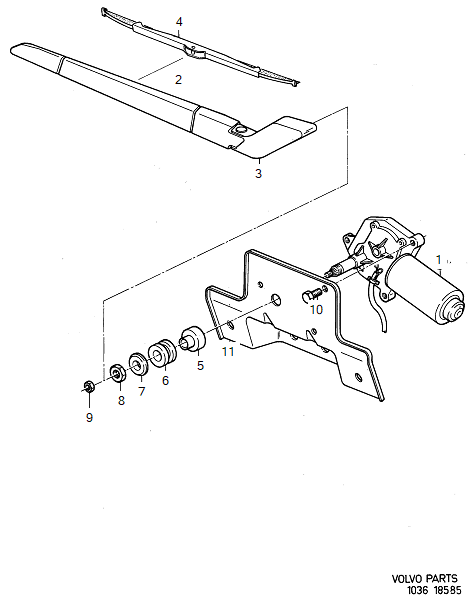 4
2
3
1
10
11
5
6
7
8
9
VOLVO PARTS
1036 18585