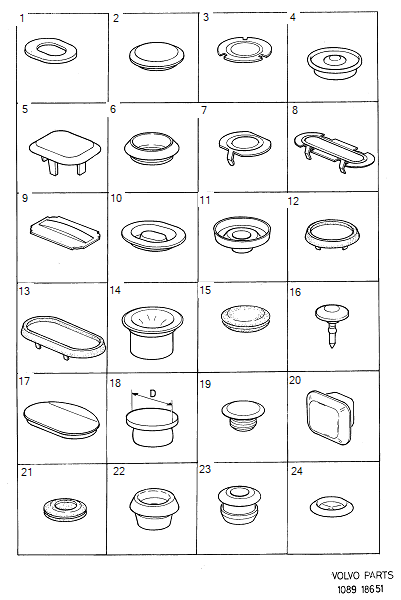 1
2
3
4
5
6
7
8
9
10
11
12
13
14
15
16
17
18
D
19
20
21
22
23
24

VOLVO PARTS
1089 18651