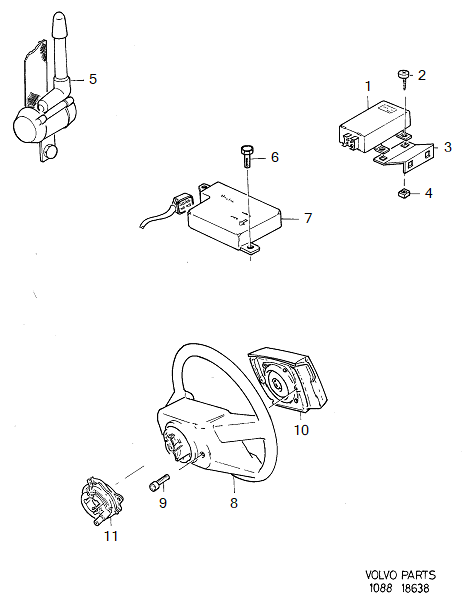 5
2
1
3
6
4
7
10
9
8
11
VOLVO PARTS
1088 18638