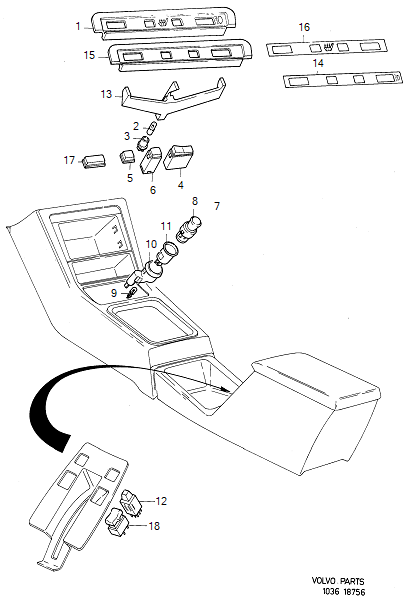 1
16
15
14
13
2
3
17
5
6
4
8
7
11
10
9
12
18
VOLVO PARTS
1036 18756