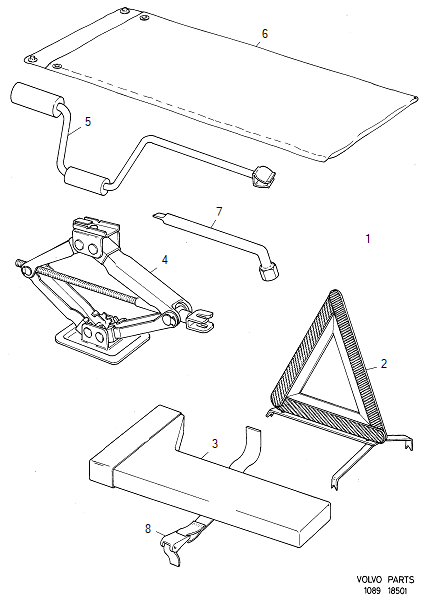 6
5
7
1
4
2
3
8
VOLVO PARTS
1089 18501